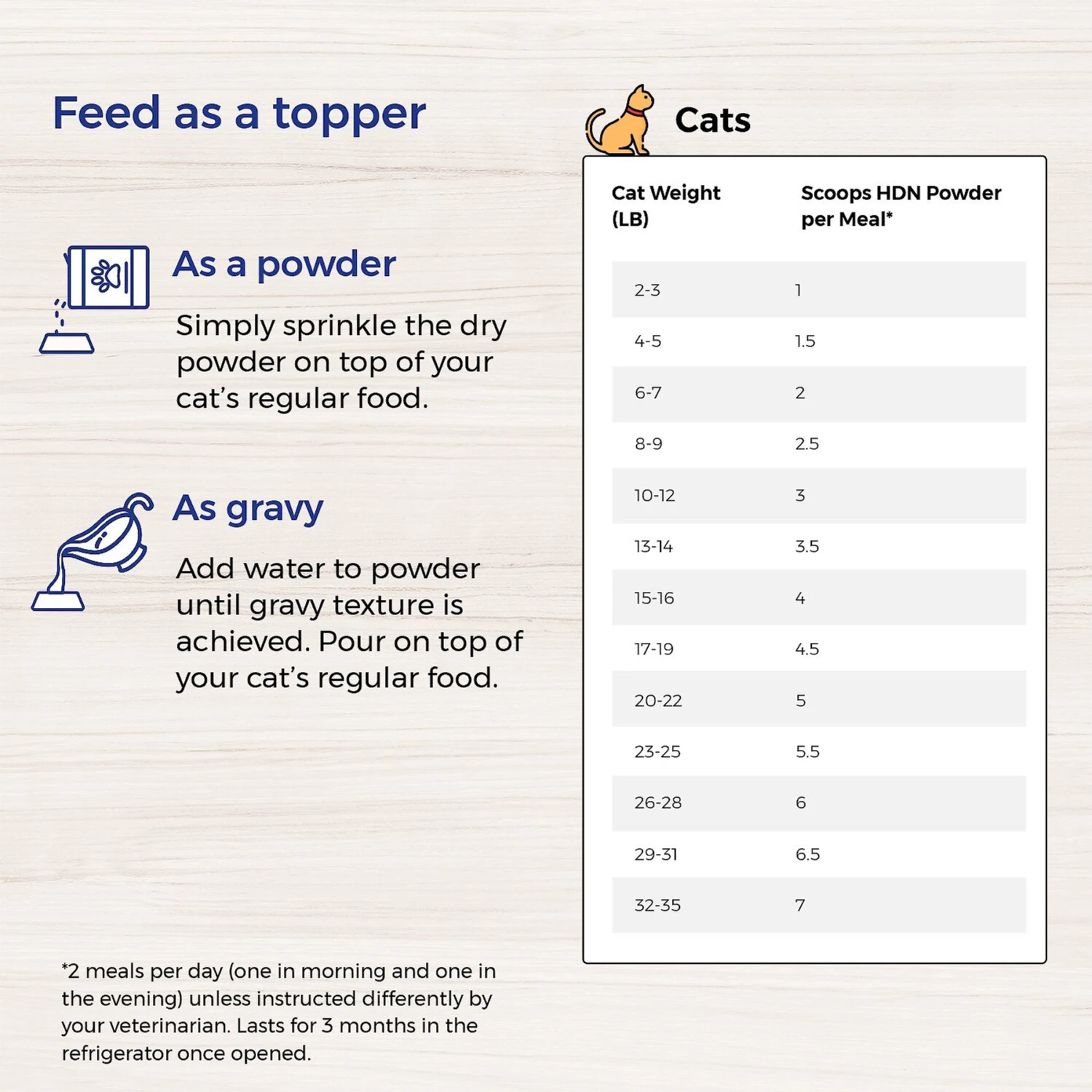 Feed as a topper

As a powder

Simply sprinkle the dry powder on top of your cat's regular food.

As gravy

Add water to powder until gravy texture is achieved. Pour on top of your cat's regular food.

*2 meals per day (one in morning and one in the evening) unless instructed differently by your veterinarian. Lasts for 3 months in the refrigerator once opened.

Cats

| Cat Weight (LB) | Scoops HDN Powder per Meal* |
|---|---|
| 2-3 | 1 |
| 4-5 | 1.5 |
| 6-7 | 2 |
| 8-9 | 2.5 |
| 10-12 | 3 |
| 13-14 | 3.5 |
| 15-16 | 4 |
| 17-19 | 4.5 |
| 20-22 | 5 |
| 23-25 | 5.5 |
| 26-28 | 6 |
| 29-31 | 6.5 |
| 32-35 | 7 |